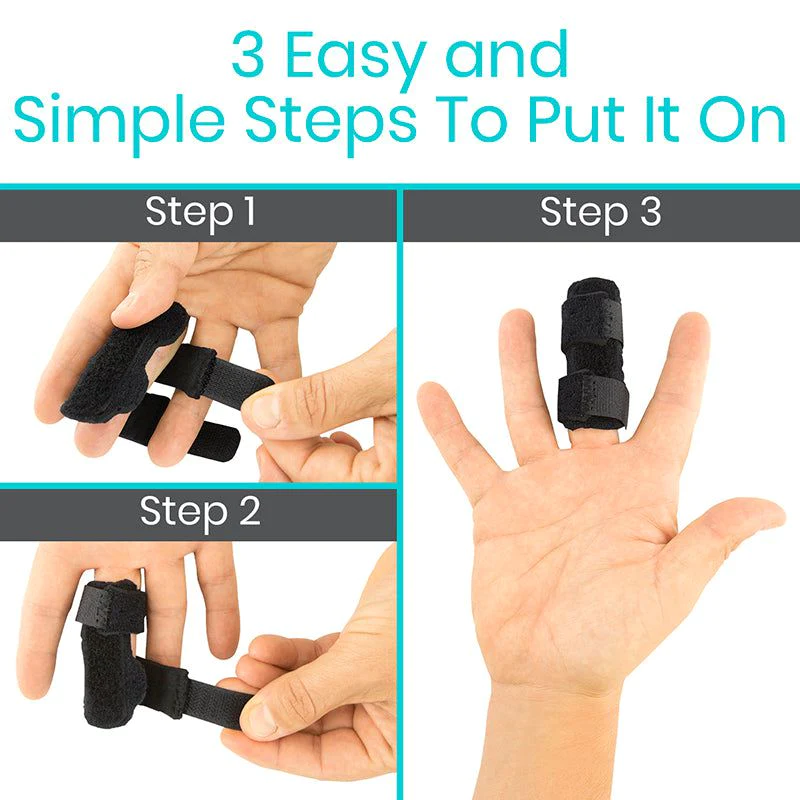 3 Easy and
Simple Steps To Put It On

Step 1

Step 2

Step 3